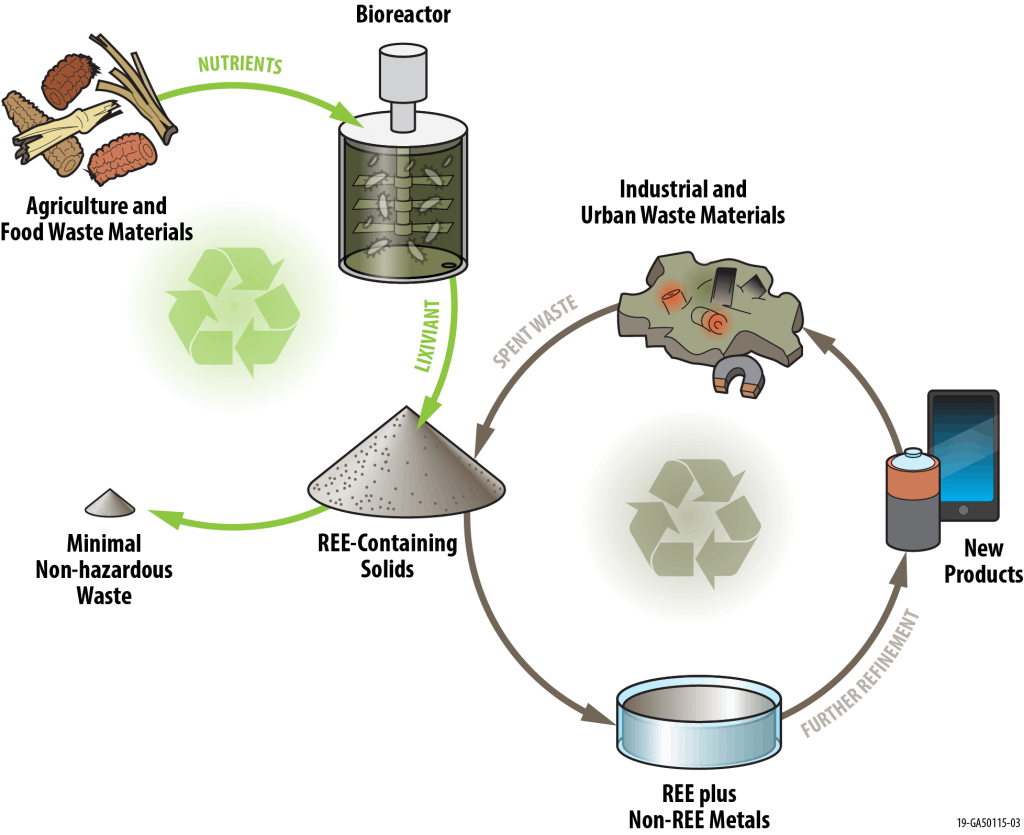 Bioreactor

NUTRIENTS

Agriculture and Food Waste Materials

Industrial and Urban Waste Materials

LIXIVIANT

SPENT WASTE

Minimal Non-hazardous Waste

REE-Containing Solids

New Products

FURTHER REFINEMENT

REE plus Non-REE Metals

19-GA50115-03