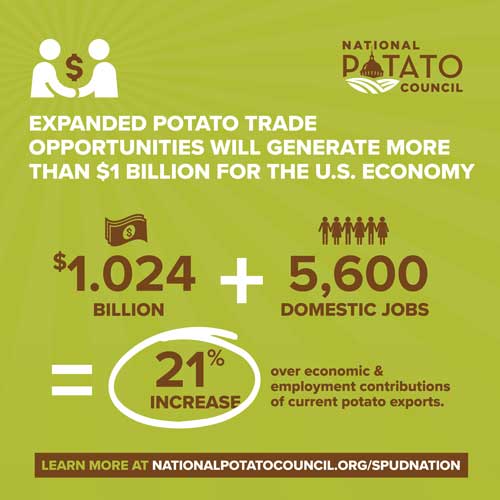 $

NATIONAL POTATO COUNCIL

EXPANDED POTATO TRADE OPPORTUNITIES WILL GENERATE MORE THAN $1 BILLION FOR THE U.S. ECONOMY

$

$1.024 BILLION + 5,600 DOMESTIC JOBS

= 21% INCREASE over economic & employment contributions of current potato exports.

LEARN MORE AT NATIONALPOTATOCOUNCIL.ORG/SPUDNATION